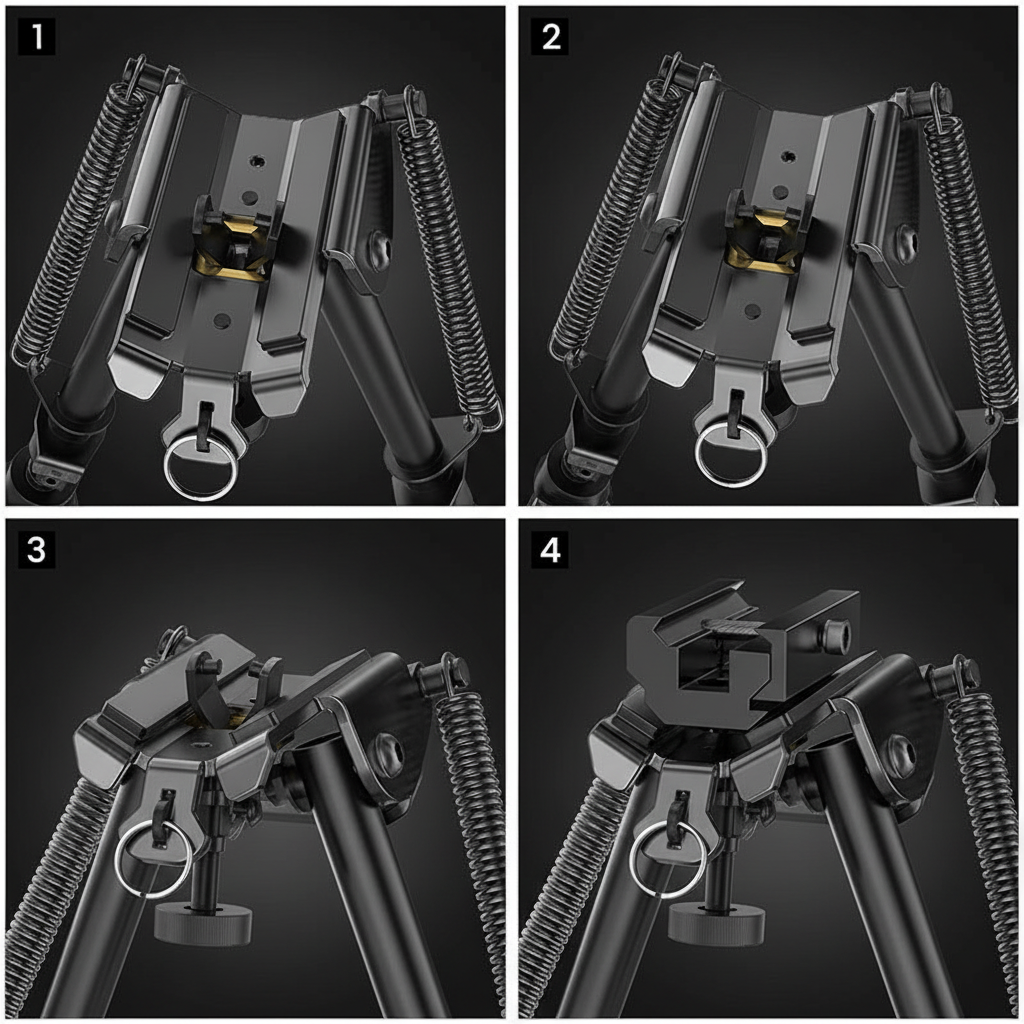 1

2

3

4